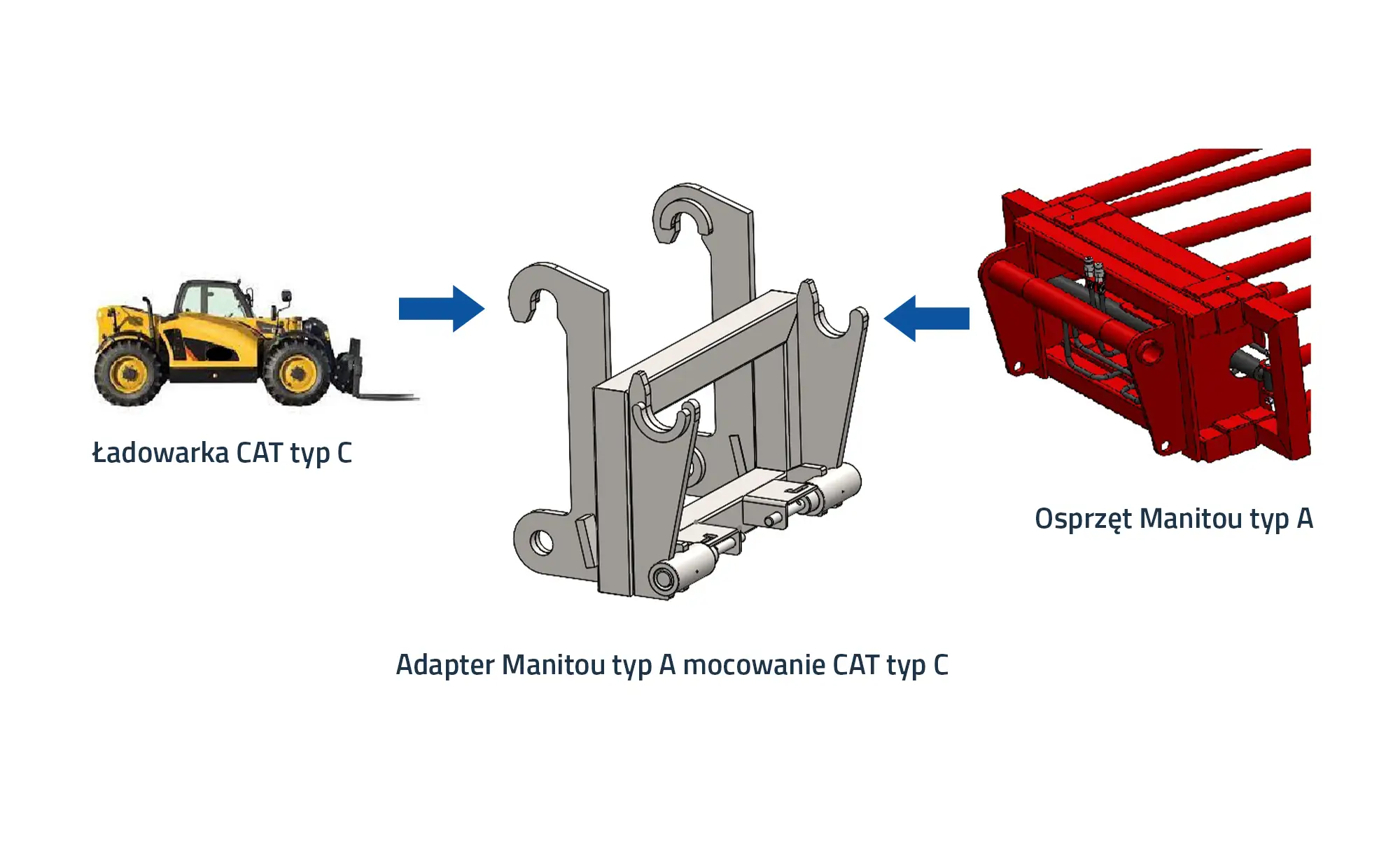 Ładowarka CAT typ C

Osprzęt Manitou typ A

Adapter Manitou typ A mocowanie CAT typ C